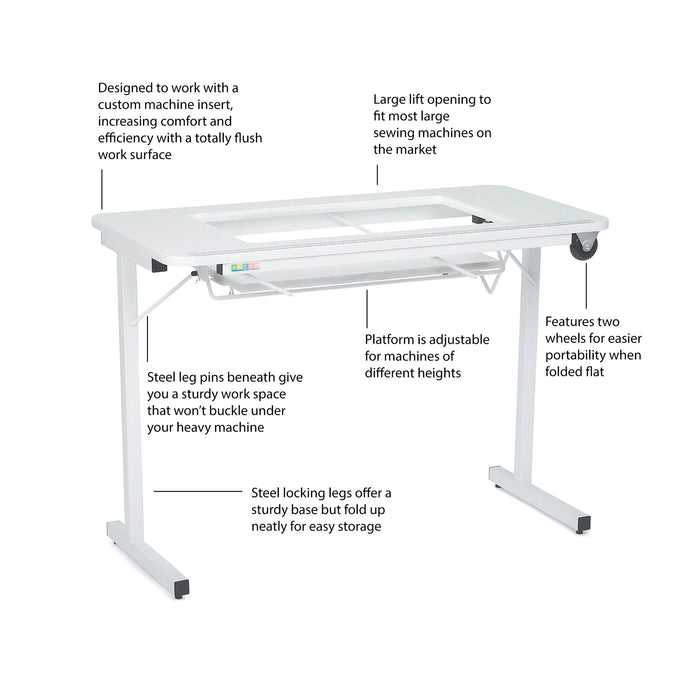 Designed to work with a custom machine insert, increasing comfort and efficiency with a totally flush work surface

Large lift opening to fit most large sewing machines on the market

Features two wheels for easier portability when folded flat

Platform is adjustable for machines of different heights

Steel leg pins beneath give you a sturdy work space that won't buckle under your heavy machine

Steel locking legs offer a sturdy base but fold up neatly for easy storage